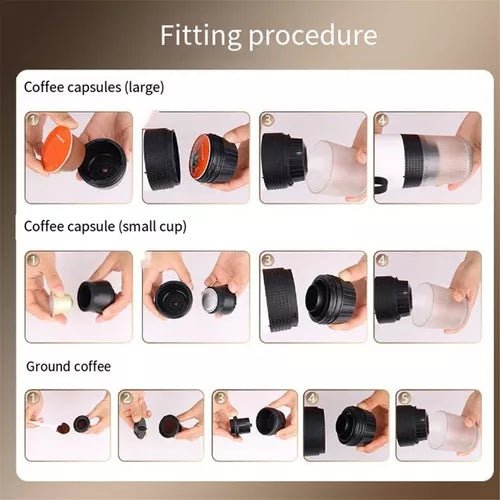 Fitting procedure

Coffee capsules (large)

1

3

4

Coffee capsule (small cup)

1

3

4

Ground coffee

1

2

3

4

5