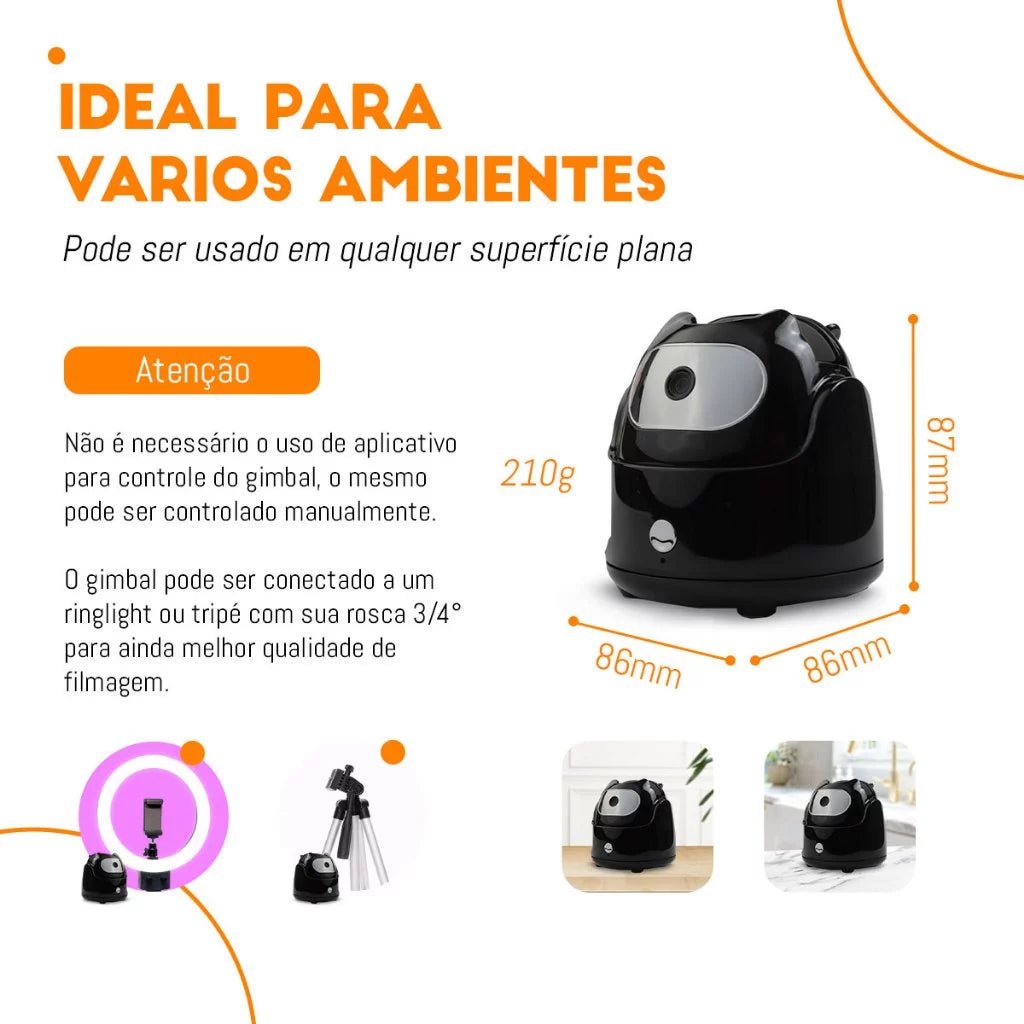 IDEAL PARA VARIOS AMBIENTES

Pode ser usado em qualquer superfície plana

Atenção

Não é necessário o uso de aplicativo para controle do gimbal, o mesmo pode ser controlado manualmente.

O gimbal pode ser conectado a um ringlight ou tripé com sua rosca 3/4° para ainda melhor qualidade de filmagem.

210g

87mm

86mm

86mm